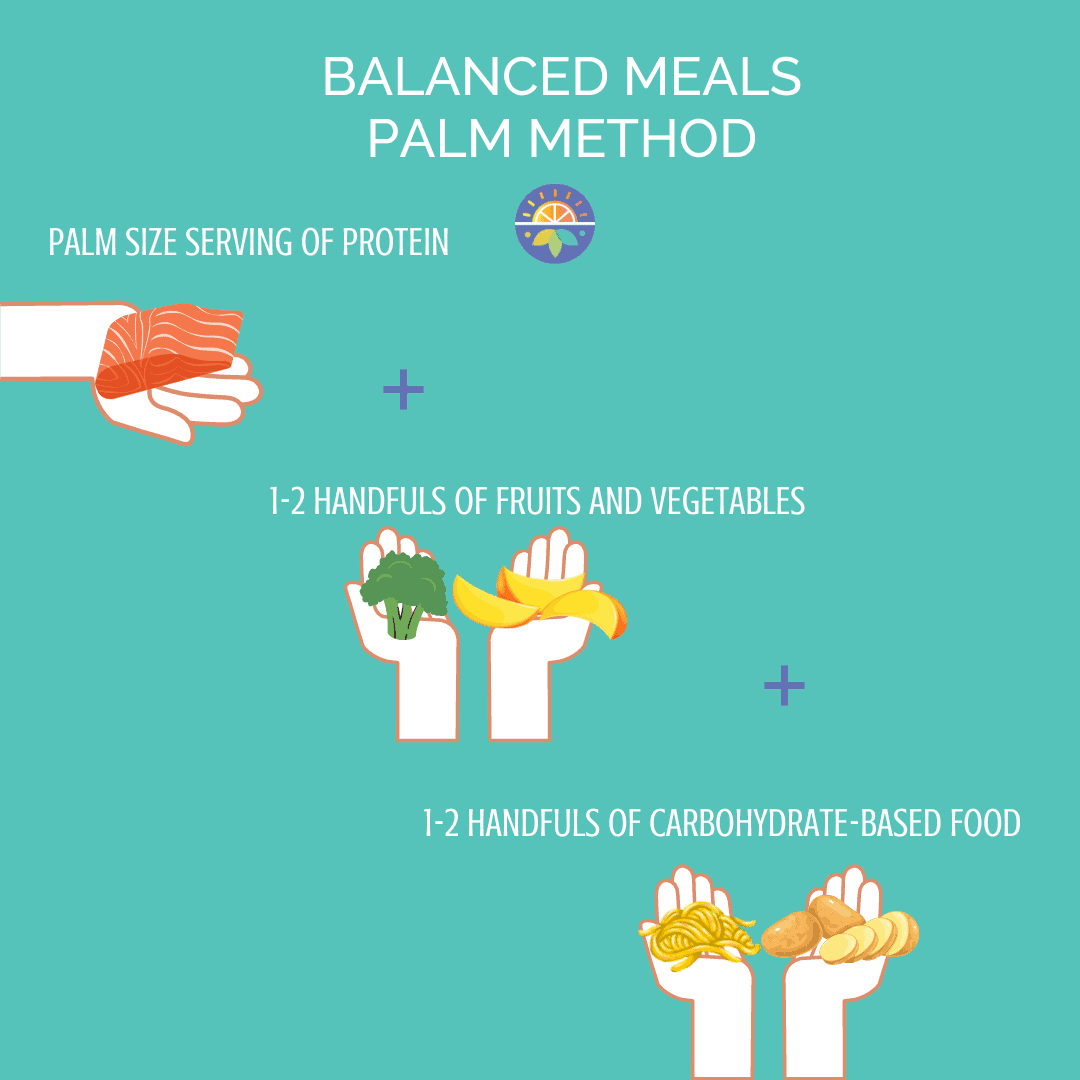 BALANCED MEALS
PALM METHOD

PALM SIZE SERVING OF PROTEIN

+

1-2 HANDFULS OF FRUITS AND VEGETABLES

+

1-2 HANDFULS OF CARBOHYDRATE-BASED FOOD